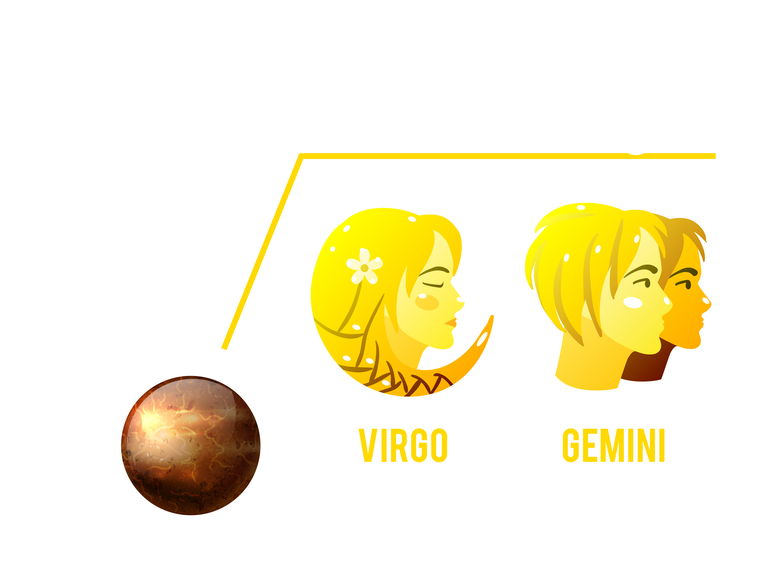 VIRGO

GEMINI